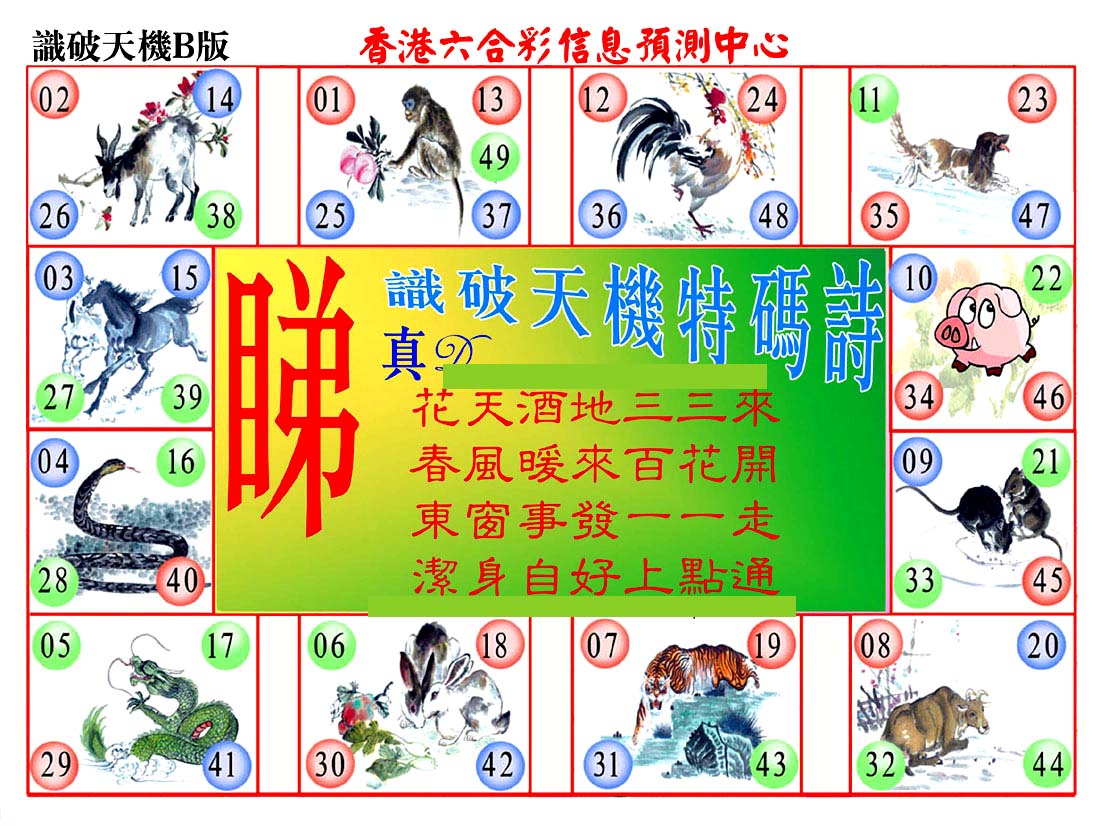 識破天機B版

香港六合彩信息預測中心

02 14 26 38

01 13 49 25 37

12 24 36 48

11 23 35 47

03 15 27 39

睇

識破天機特碼詩

真D

花天酒地三三來
春風暖來百花開
東窗事發一一走
潔身自好上點通

10 22 34 46

04 16 28 40

09 21 33 45

05 17 29 41

06 18 30 42

07 19 31 43

08 20 32 44